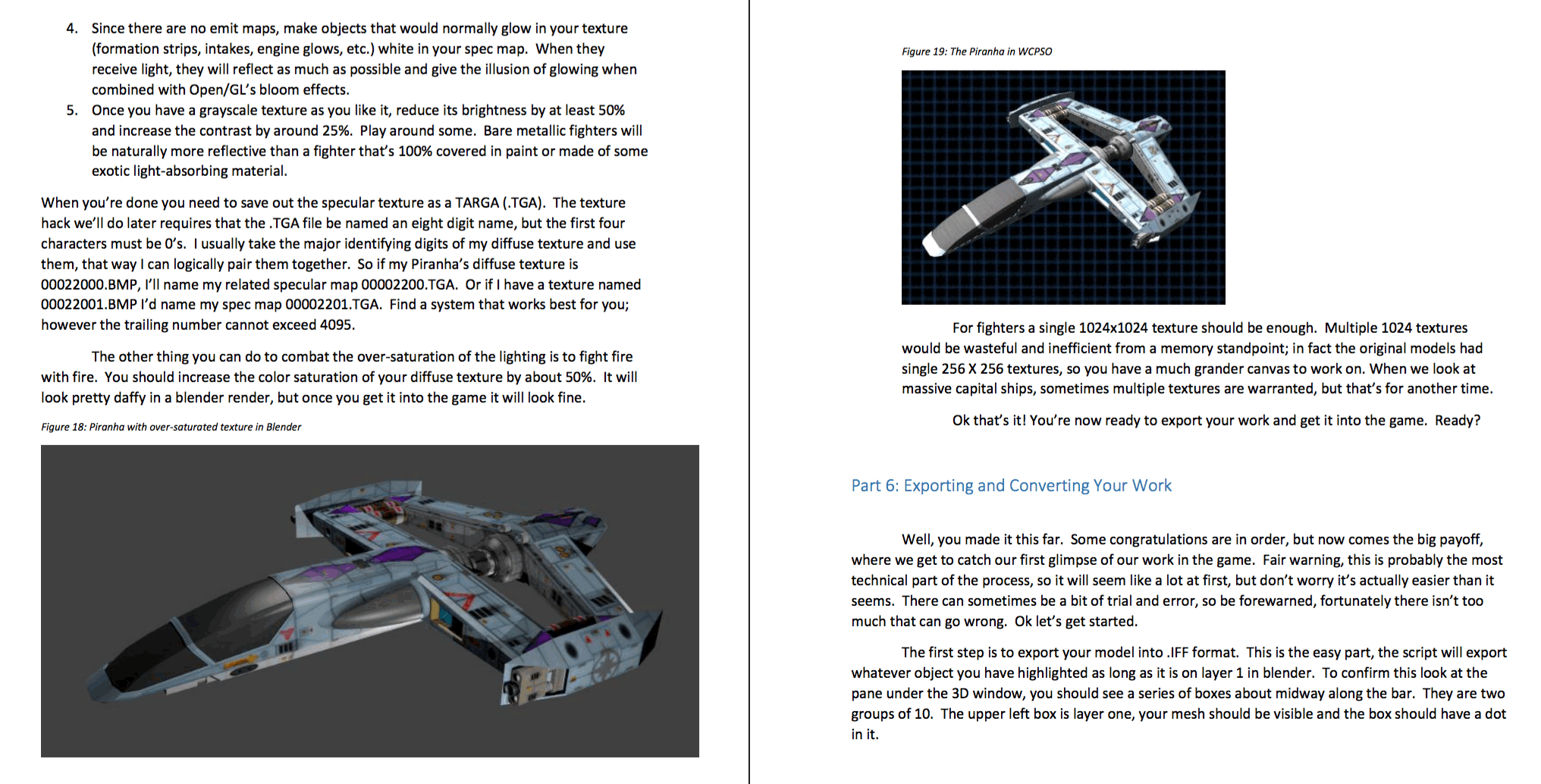 4. Since there are no emit maps, make objects that would normally glow in your texture (formation strips, intakes, engine glows, etc.) white in your spec map. When they receive light, they will reflect as much as possible and give the illusion of glowing when combined with Open/GL's bloom effects.
5. Once you have a grayscale texture as you like it, reduce its brightness by at least 50% and increase the contrast by around 25%. Play around some. Bare metallic fighters will be naturally more reflective than a fighter that's 100% covered in paint or made of some exotic light-absorbing material.

When you're done you need to save out the specular texture as a TARGA (.TGA). The texture hack we'll do later requires that the .TGA file be named an eight digit name, but the first four characters must be 0's. I usually take the major identifying digits of my diffuse texture and use them, that way I can logically pair them together. So if my Piranha's diffuse texture is 00022000.BMP, I'll name my related specular map 00002200.TGA. Or if I have a texture named 00022001.BMP I'd name my spec map 00002201.TGA. Find a system that works best for you; however the trailing number cannot exceed 4095.

The other thing you can do to combat the over-saturation of the lighting is to fight fire with fire. You should increase the color saturation of your diffuse texture by about 50%. It will look pretty daffy in a blender render, but once you get it into the game it will look fine.

Figure 18: Piranha with over-saturated texture in Blender

Figure 19: The Piranha in WCPSO

For fighters a single 1024x1024 texture should be enough. Multiple 1024 textures would be wasteful and inefficient from a memory standpoint; in fact the original models had single 256 X 256 textures, so you have a much grander canvas to work on. When we look at massive capital ships, sometimes multiple textures are warranted, but that's for another time.

Ok that's it! You're now ready to export your work and get it into the game. Ready?

Part 6: Exporting and Converting Your Work

Well, you made it this far. Some congratulations are in order, but now comes the big payoff, where we get to catch our first glimpse of our work in the game. Fair warning, this is probably the most technical part of the process, so it will seem like a lot at first, but don't worry it's actually easier than it seems. There can sometimes be a bit of trial and error, so be forewarned, fortunately there isn't too much that can go wrong. Ok let's get started.

The first step is to export your model into .IFF format. This is the easy part, the script will export whatever object you have highlighted as long as it is on layer 1 in blender. To confirm this look at the pane under the 3D window, you should see a series of boxes about midway along the bar. They are two groups of 10. The upper left box is layer one, your mesh should be visible and the box should have a dot in it.