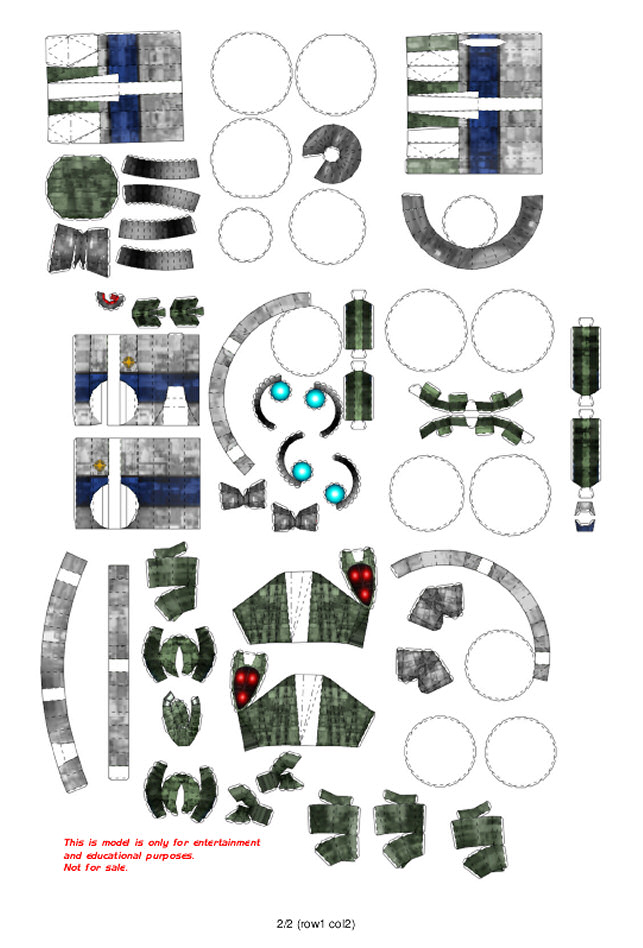 This is model is only for entertainment and educational purposes.
Not for sale.

2/2 (row1 col2)