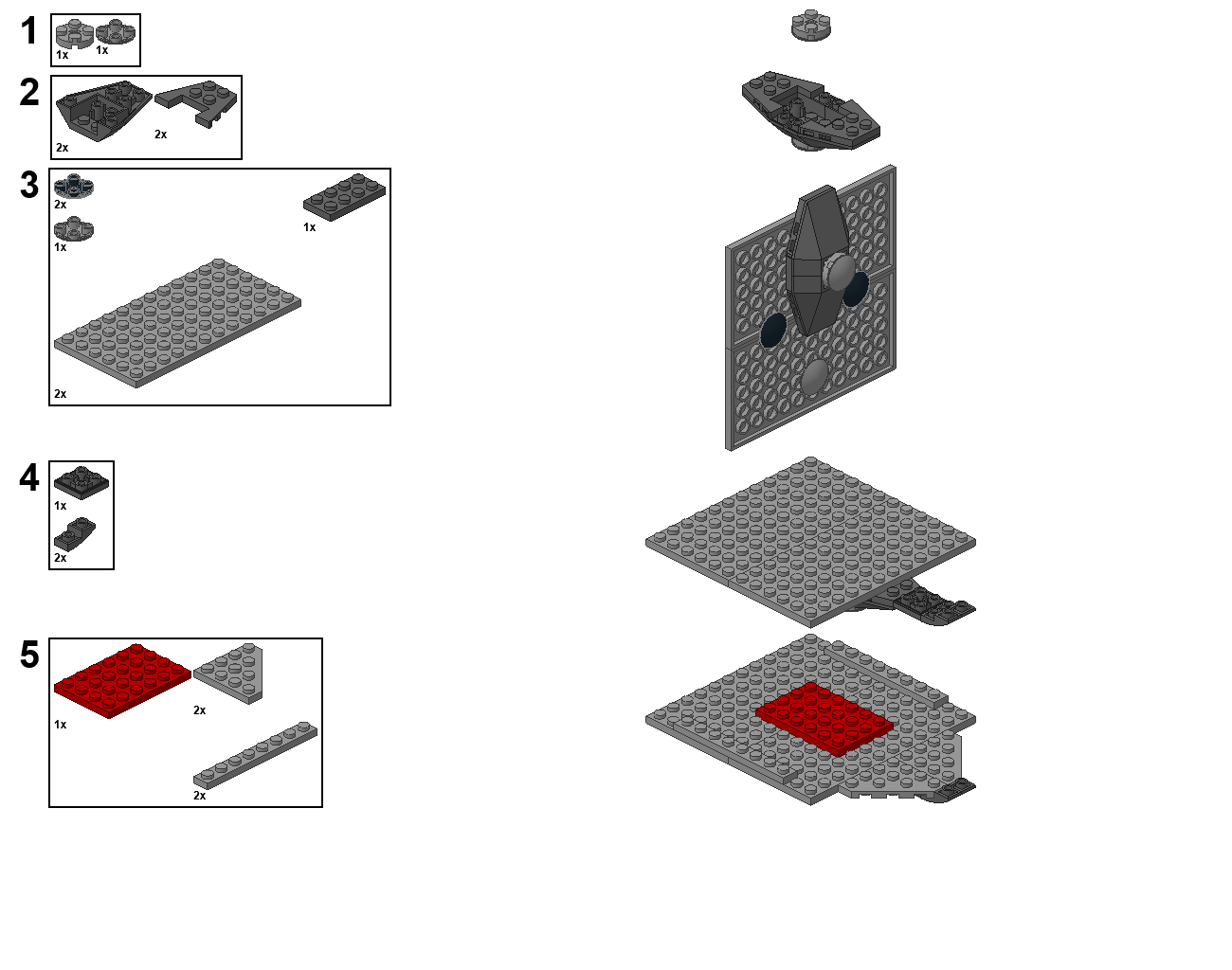 1
1x 1x

2
2x 2x

3
2x
1x
1x
2x

4
1x
2x

5
1x 2x
2x