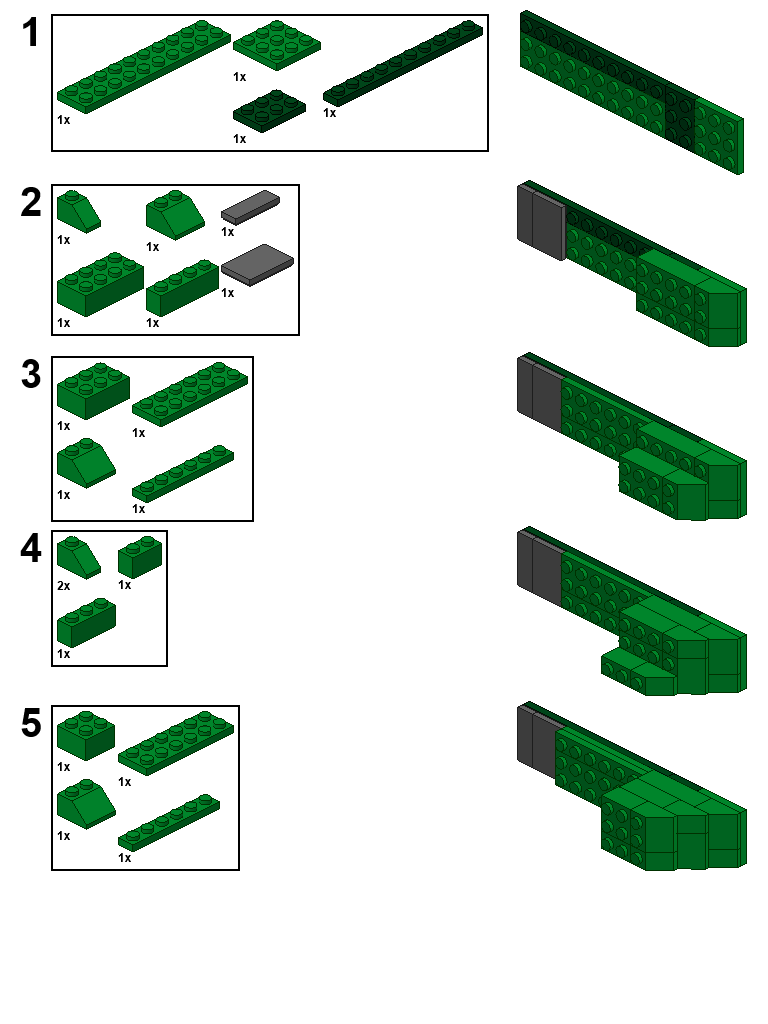 1

1x
1x
1x
1x

2

1x
1x
1x
1x
1x
1x

3

1x
1x
1x
1x

4

2x
1x
1x

5

1x
1x
1x
1x