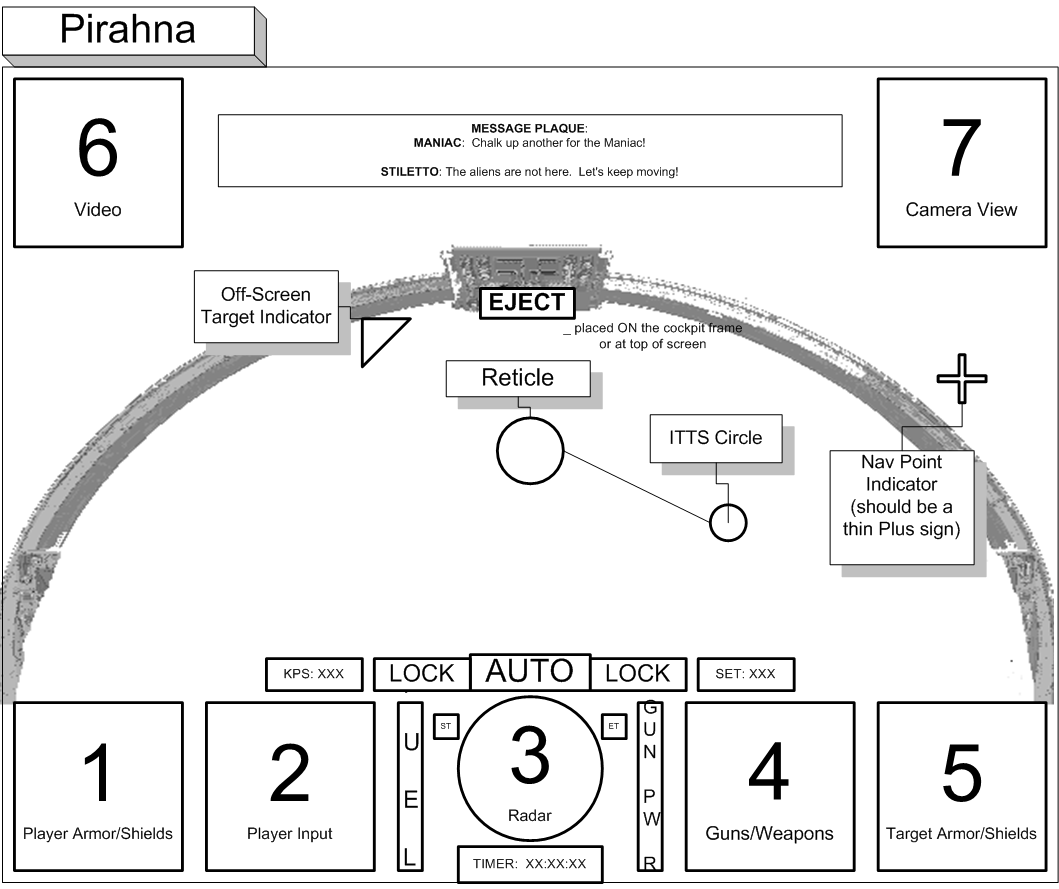 Pirahna

6

Video

MESSAGE PLAQUE:
MANIAC: Chalk up another for the Maniac!

STILETTO: The aliens are not here. Let's keep moving!

7

Camera View

Off-Screen Target Indicator

EJECT

_ placed ON the cockpit frame or at top of screen

Reticle

ITTS Circle

Nav Point Indicator (should be a thin Plus sign)

KPS: XXX

LOCK

AUTO

LOCK

SET: XXX

1

Player Armor/Shields

2

Player Input

U
E
L

ST

3

Radar

ET

G
U
N
P
W
R

TIMER: XX:XX:XX

4

Guns/Weapons

5

Target Armor/Shields