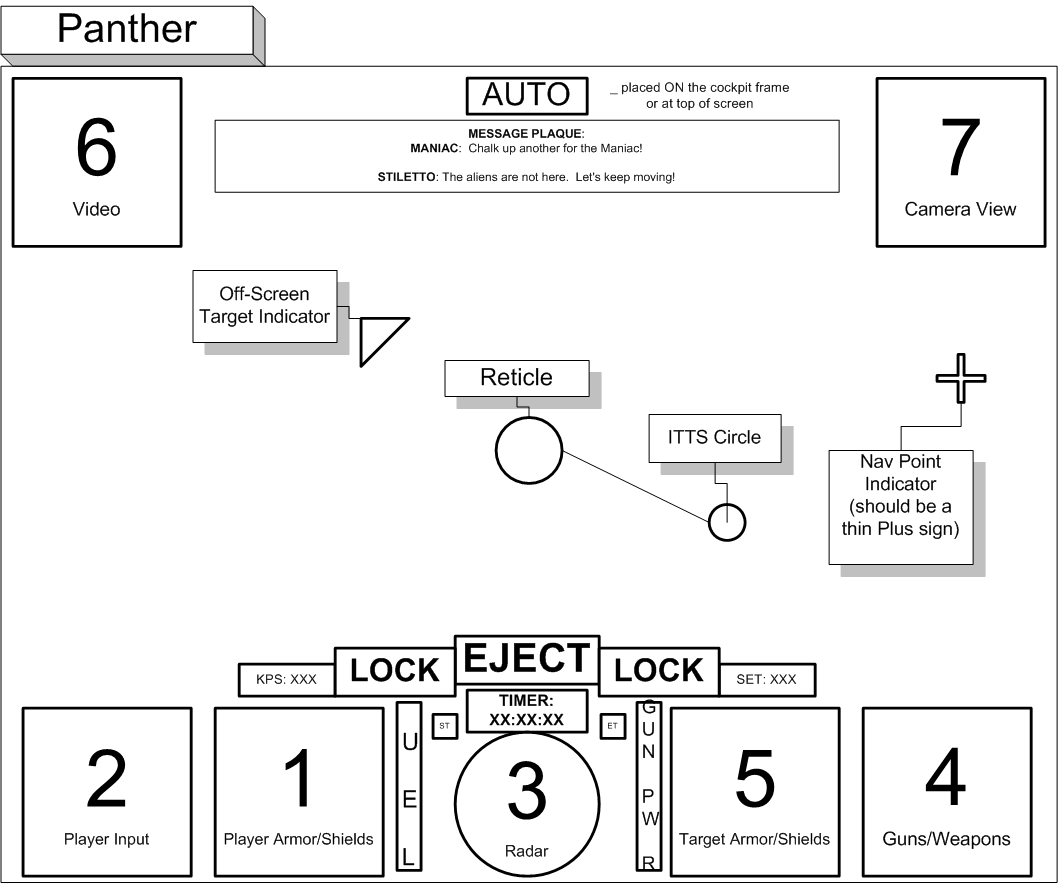 Panther

6
Video

AUTO

_ placed ON the cockpit frame
or at top of screen

MESSAGE PLAQUE:
MANIAC: Chalk up another for the Maniac!

STILETTO: The aliens are not here. Let's keep moving!

7
Camera View

Off-Screen Target Indicator

Reticle

ITTS Circle

Nav Point Indicator (should be a thin Plus sign)

KPS: XXX

LOCK

EJECT

LOCK

SET: XXX

TIMER:
XX:XX:XX

ST

ET

U
E
L

G
U
N
P
W
R

2
Player Input

1
Player Armor/Shields

3
Radar

5
Target Armor/Shields

4
Guns/Weapons