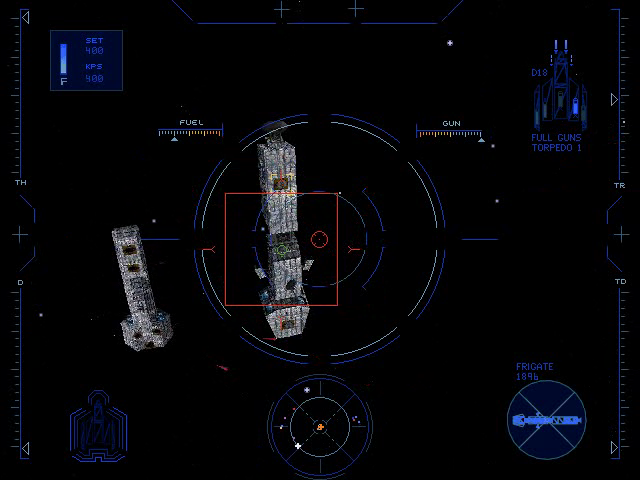 SET
400
KPS
400
F

FUEL

GUN

D18

FULL GUNS
TORPEDO 1

TH

TR

D

TD

FRIGATE
1896